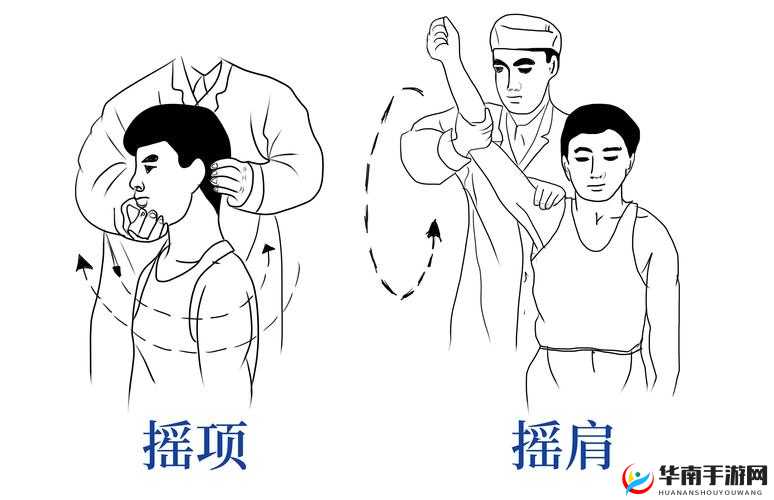 摇项

摇肩

华南手游网
HUANANSHOUYOUWANG