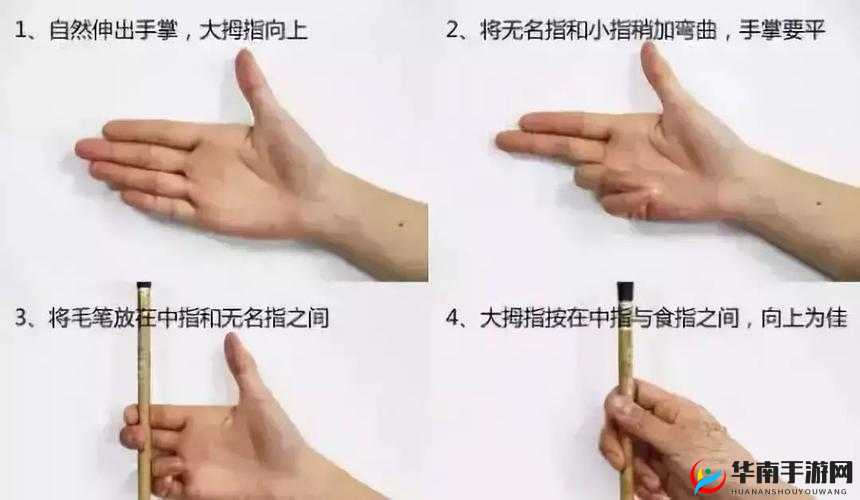 1、自然伸出手掌，大拇指向上

2、将无名指和小指稍加弯曲，手掌要平

3、将毛笔放在中指和无名指之间

4、大拇指按在中指与食指之间，向上为佳

华南手游网
HUANANSHOUYOUWANG