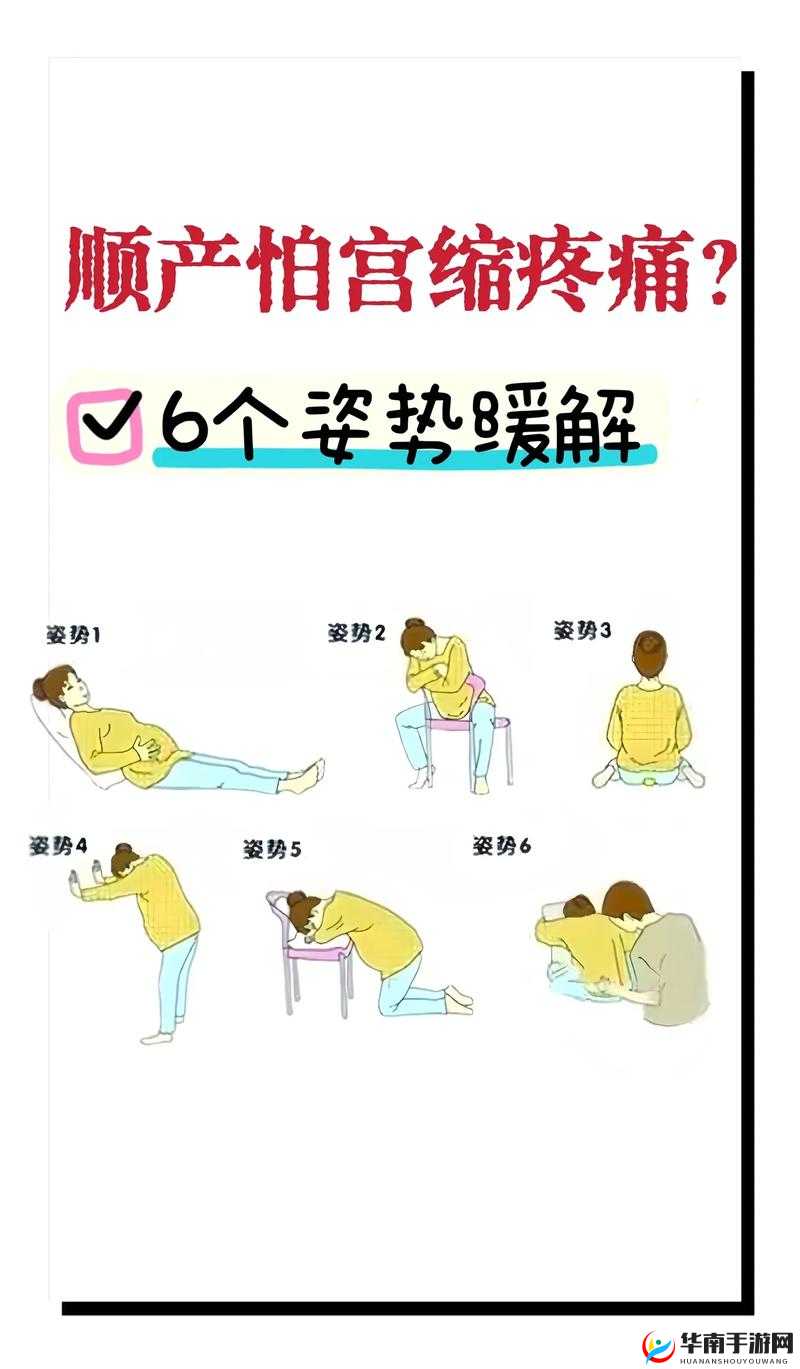 顺产怕宫缩疼痛？

6个姿势缓解

姿势1

姿势2

姿势3

姿势4

姿势5

姿势6

华南手游网
HUANANSHOUYOUWANG