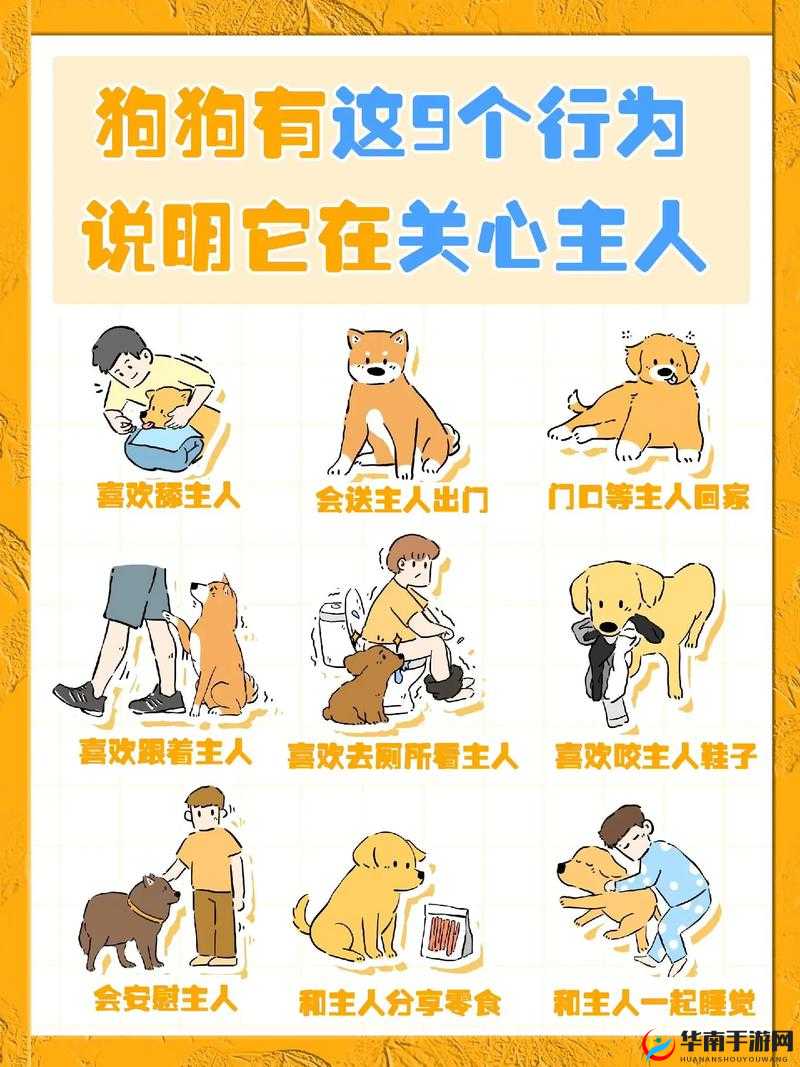 狗狗有这9个行为
说明它在关心主人

喜欢舔主人

会送主人出门

门口等主人回家

喜欢跟着主人

喜欢去厕所看主人

喜欢咬主人鞋子

会安慰主人

和主人分享零食

和主人一起睡觉

华南手游网
HUANANSHOUYOUWANG