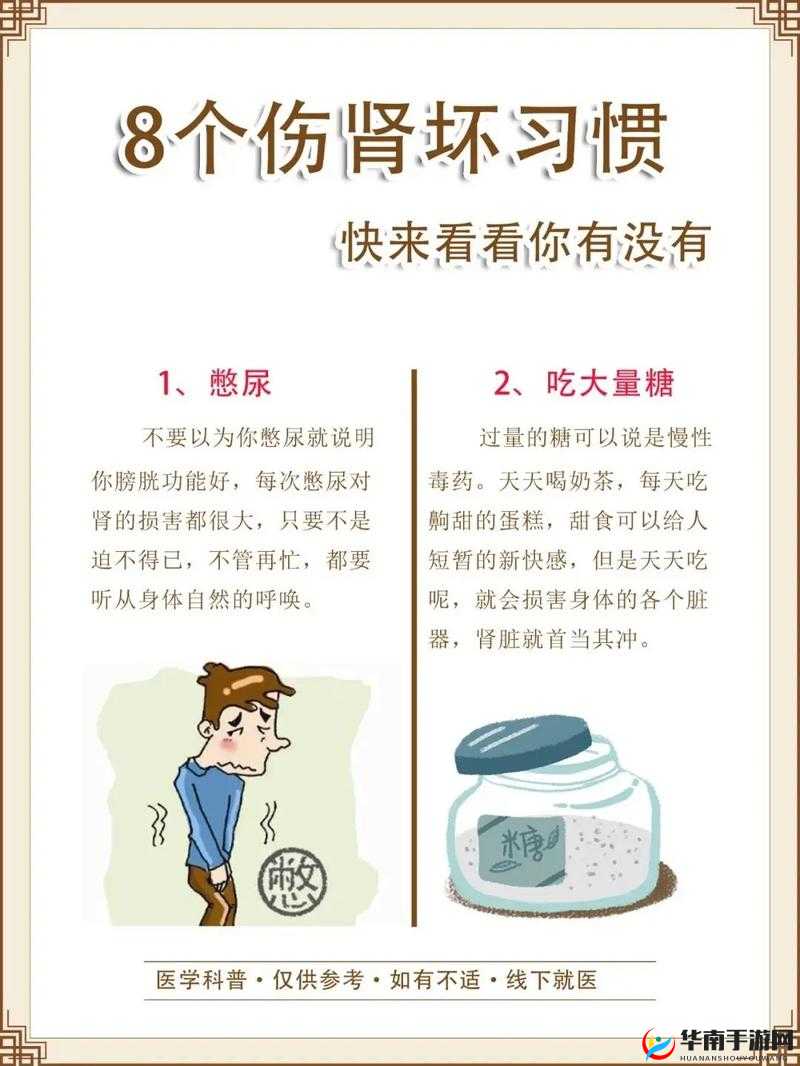 8个伤肾坏习惯

快来看看你有没有

1、憋尿

不要以为你憋尿就说明你膀胱功能好，每次憋尿对肾的损害都很大，只要不是迫不得已，不管再忙，都要听从身体自然的呼唤。

憋

2、吃大量糖

过量的糖可以说是慢性毒药。天天喝奶茶，每天吃齁甜的蛋糕，甜食可以给人短暂的新快感，但是天天吃呢，就会损害身体的各个脏器，肾脏就首当其冲。

糖

医学科普 · 仅供参考 · 如有不适 · 线下就医

华南手游网
HUANANSHOUYOUWANG