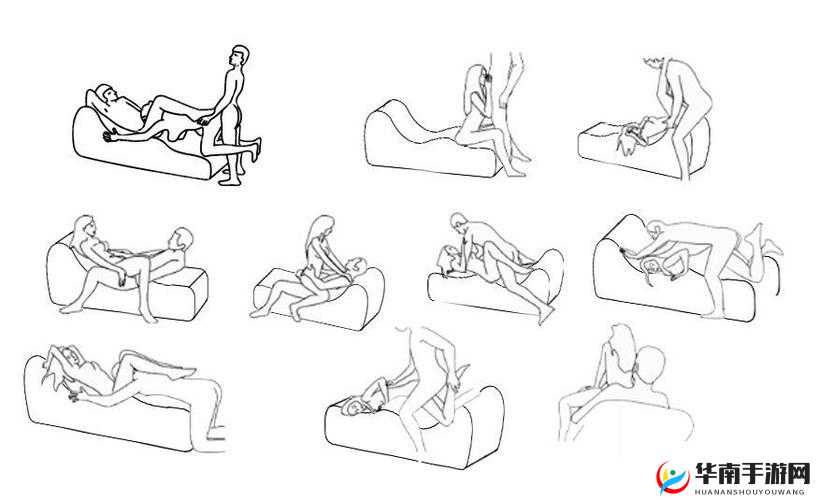 华南手游网
HUANANSHOUYOUWANG