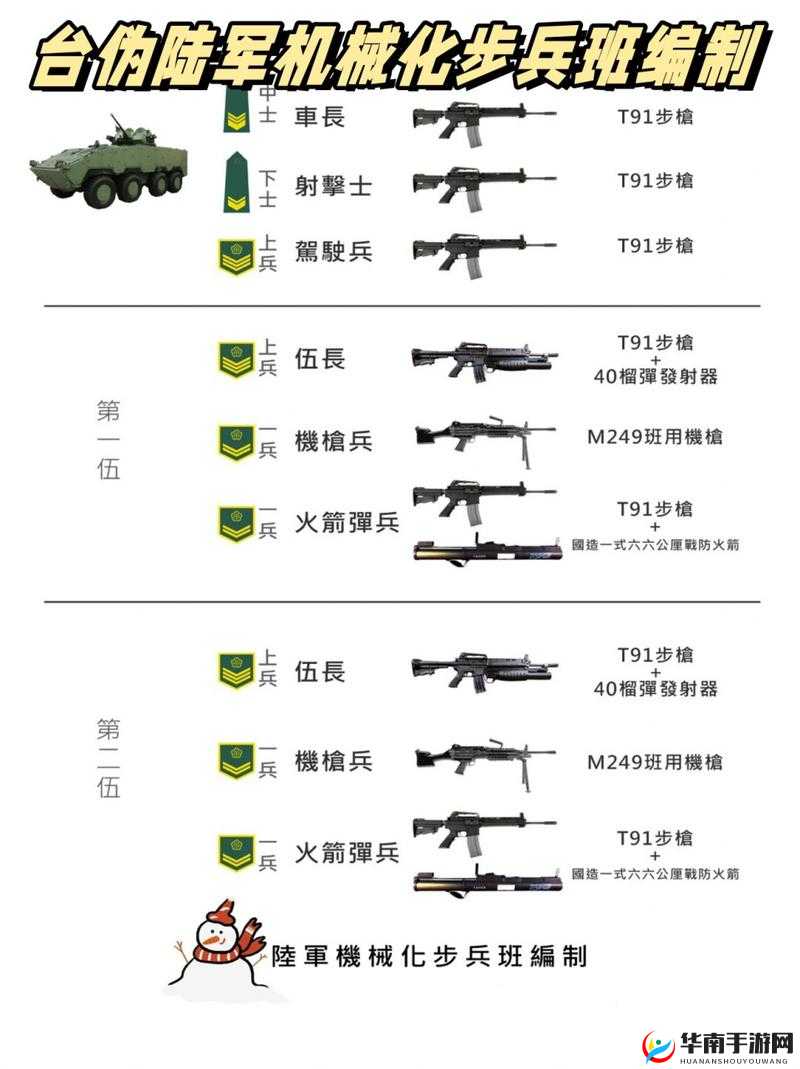 台伪陆军机械化步兵班编制

中士 車長 T91步槍

下士 射擊士 T91步槍

上兵 駕駛兵 T91步槍

第一伍

上兵 伍長 T91步槍 + 40榴彈發射器

一兵 機槍兵 M249班用機槍

一兵 火箭彈兵 T91步槍 + 國造一式六六公厘戰防火箭

第二伍

上兵 伍長 T91步槍 + 40榴彈發射器

一兵 機槍兵 M249班用機槍

一兵 火箭彈兵 T91步槍 + 國造一式六六公厘戰防火箭

陸軍機械化步兵班編制

华南手游网
HUANANSHOUYOUWANG